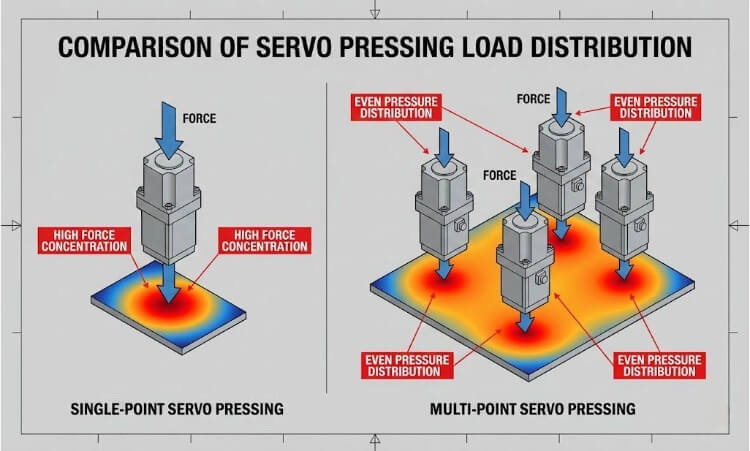 COMPARISON OF SERVO PRESSING LOAD DISTRIBUTION

FORCE

HIGH FORCE CONCENTRATION

HIGH FORCE CONCENTRATION

SINGLE-POINT SERVO PRESSING

EVEN PRESSURE DISTRIBUTION

FORCE

EVEN PRESSURE DISTRIBUTION

FORCE

EVEN PRESSURE DISTRIBUTION

EVEN PRESSURE DISTRIBUTION

MULTI-POINT SERVO PRESSING