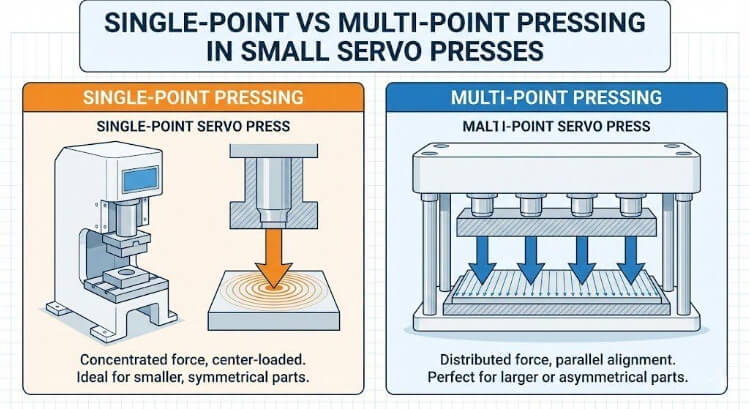 SINGLE-POINT VS MULTI-POINT PRESSING IN SMALL SERVO PRESSES

SINGLE-POINT PRESSING

SINGLE-POINT SERVO PRESS

Concentrated force, center-loaded. Ideal for smaller, symmetrical parts.

MULTI-POINT PRESSING

MALTI-POINT SERVO PRESS

Distributed force, parallel alignment. Perfect for larger or asymmetrical parts.