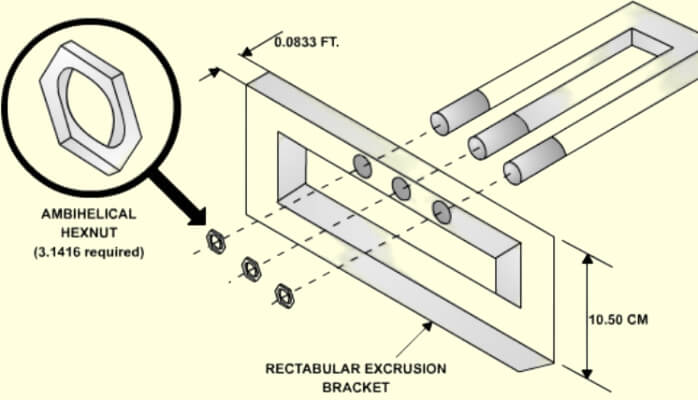 0.0833 FT.

AMBIHELICAL HEXNUT
(3.1416 required)

10.50 CM

RECTABULAR EXCRUSION BRACKET